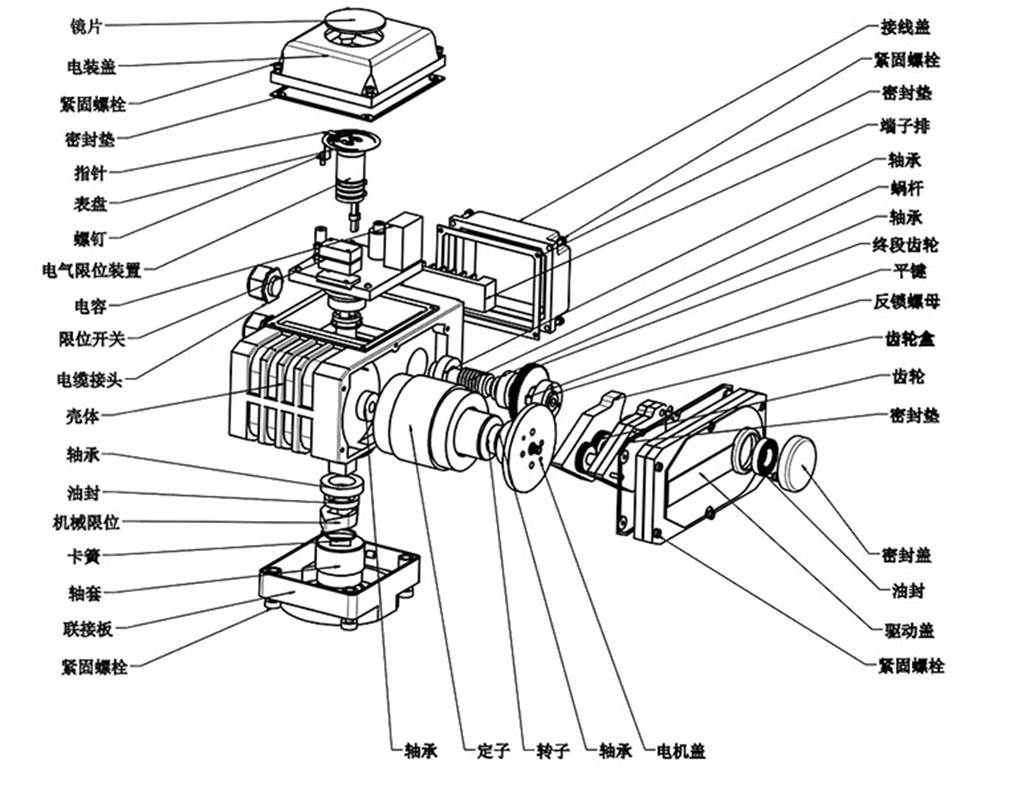 镜片
电装盖
紧固螺栓
密封垫
指针
表盘
螺钉
电气限位装置
电容
限位开关
电缆接头
壳体
轴承
油封
机械限位
卡簧
轴套
联接板
紧固螺栓

接线盖
紧固螺栓
密封垫
端子排
轴承
蜗杆
轴承
终段齿轮
平键
反锁螺母
齿轮盒
齿轮
密封垫

密封盖
油封
驱动盖
紧固螺栓

轴承
定子
转子
轴承
电机盖