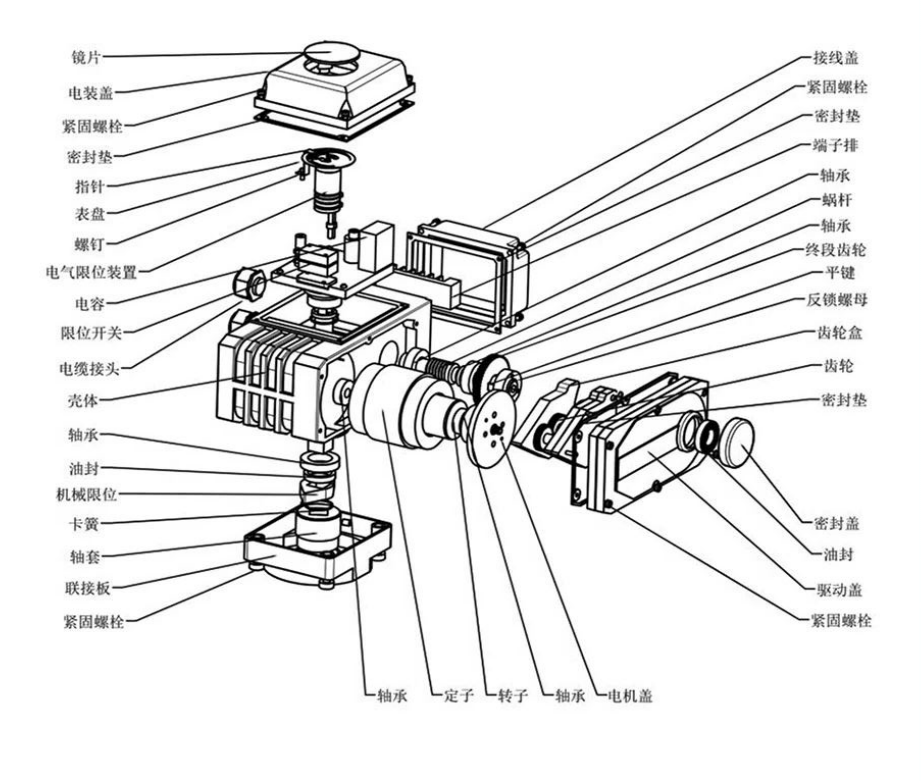 镜片
电装盖
紧固螺栓
密封垫
指针
表盘
螺钉
电气限位装置
电容
限位开关
电缆接头
壳体
轴承
油封
机械限位
卡簧
轴套
联接板
紧固螺栓

接线盖
紧固螺栓
密封垫
端子排
轴承
蜗杆
轴承
终段齿轮
平键
反锁螺母
齿轮盒
齿轮
密封垫
密封盖
油封
驱动盖
紧固螺栓

轴承
定子
转子
轴承
电机盖